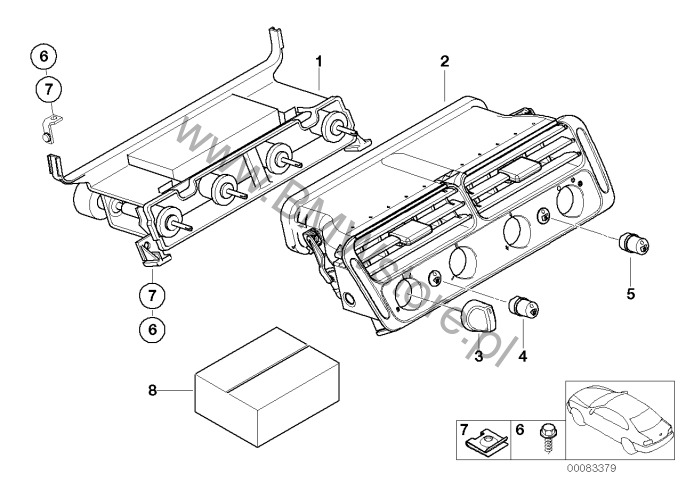 6
7
1
2
www.BMWstore.pl
7
6
5
3
4
8
7
6
00083379