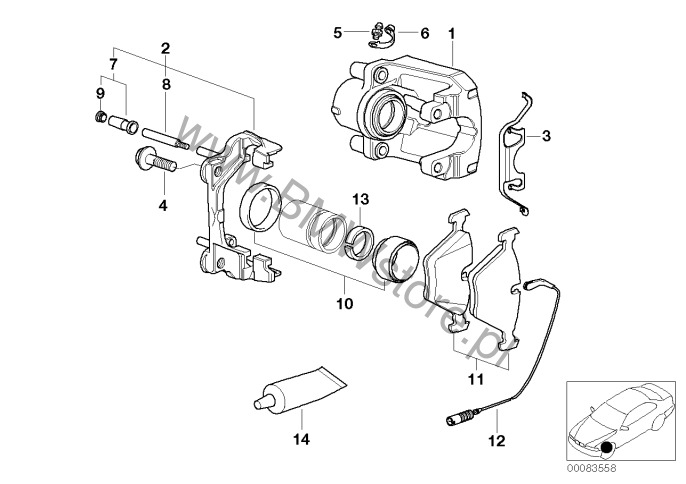 5
6
1
2
7
8
9
3
4
13
10
11
14
12
www.BMWstore.pl
00083558