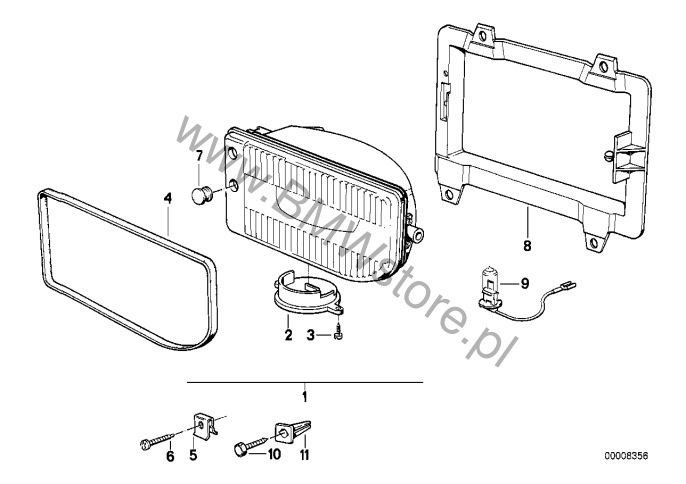 www.BMWstore.pl

7
4
8
9
2
3
1
6
5
10
11
00008356