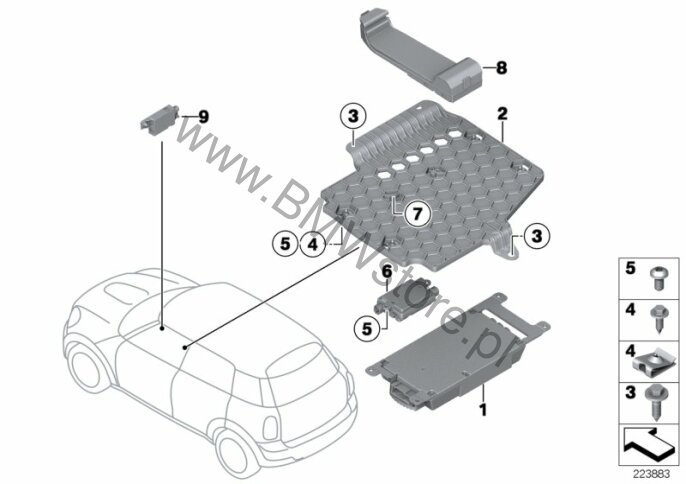 8
9
3
2
7
5 4
3
6
5
1
www.BMWstore.pl
5
4
4
3
223883