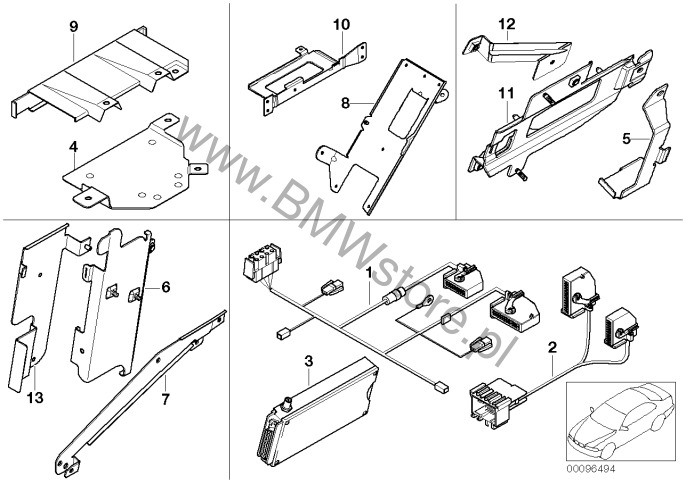 9
4
10
8
12
11
5
www.BMWstore.pl
6
13
7
1
3
2
00096494