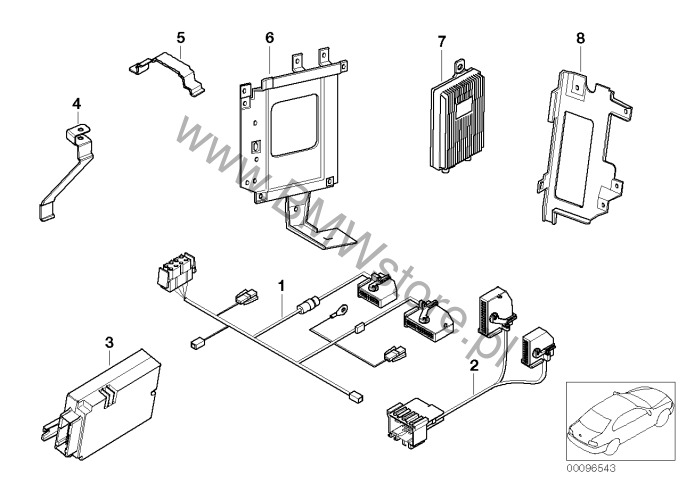 5
6
7
8
4
www.BMWstore.pl
1
3
2
00096543