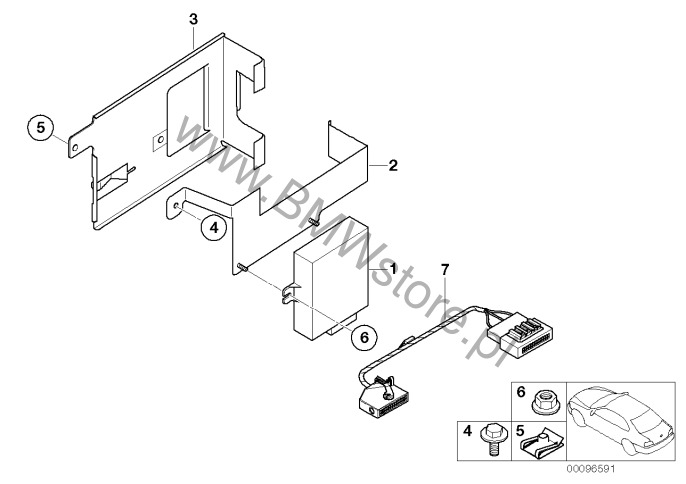 3

5

2

4

1

7

6

www.BMWstore.pl

6

4

5

00096591