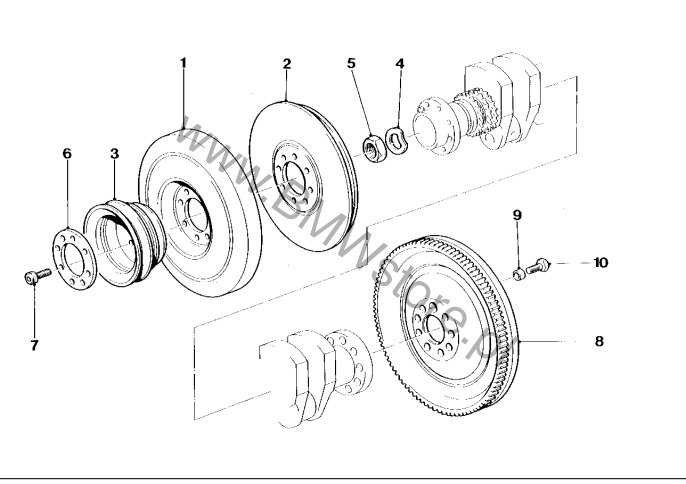 1
2
5
4
6
3
9
10
7
8
www.BMWstore.pl