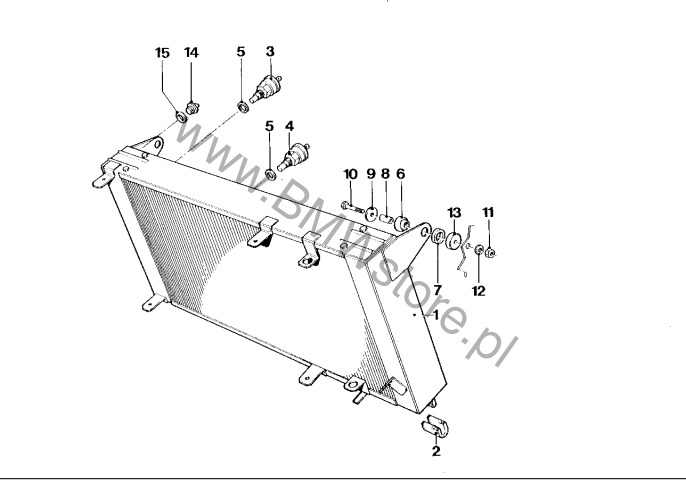 15
14
5
3
5
4
10
9
8
6
13
11
7
12
1
2
www.BMWstore.pl