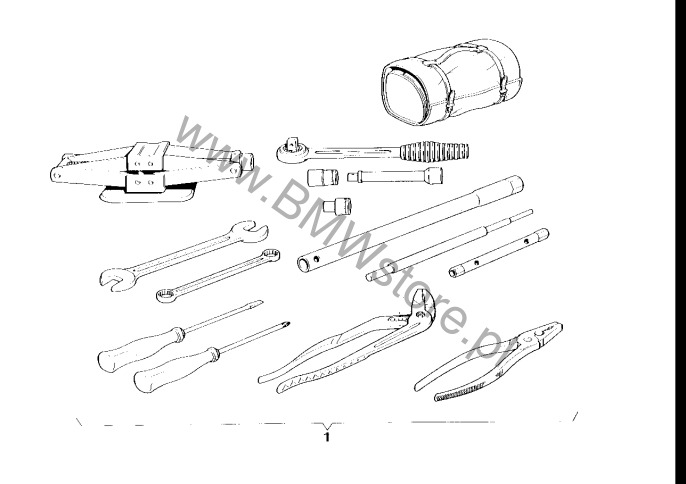 www.BMWstore.pl

1