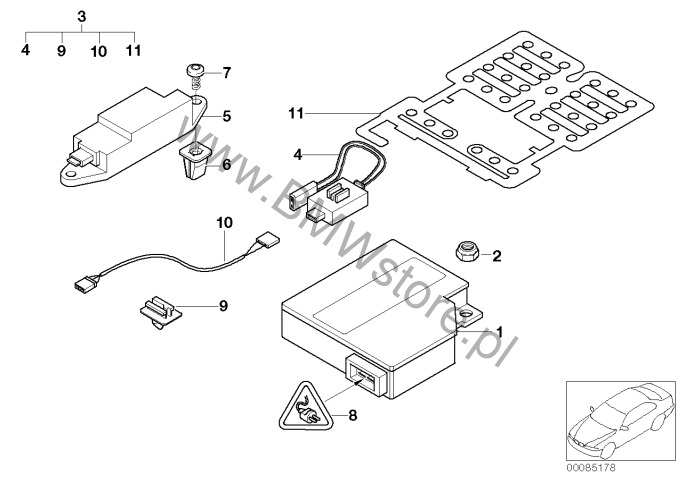 3
4 9 10 11
7
5
6
11
4
10
2
9
1
8
www.BMWstore.pl
00085178