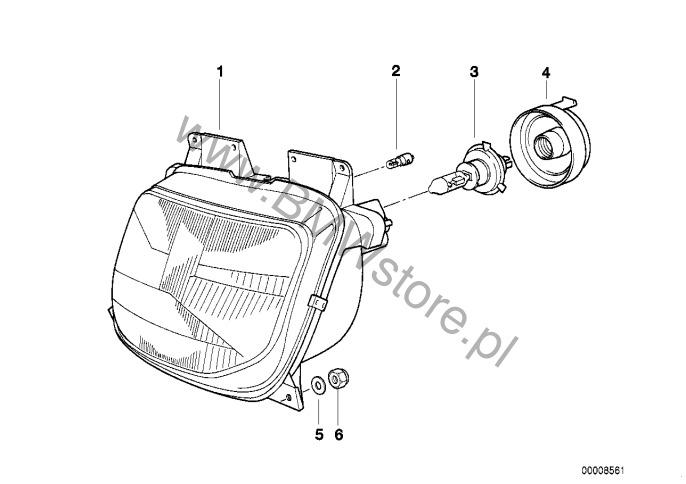 1
2
3
4
www.BMWstore.pl
5
6
00008561