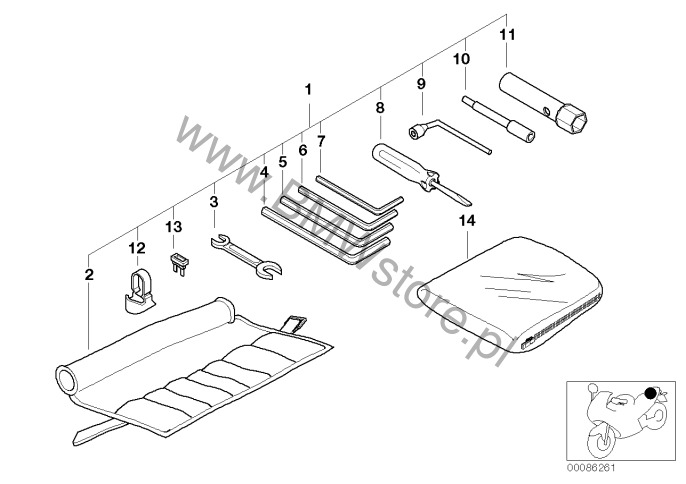 11
10
9
1
8
7
6
5
4
3
13
12
2
14
www.BMWstore.pl
00086261