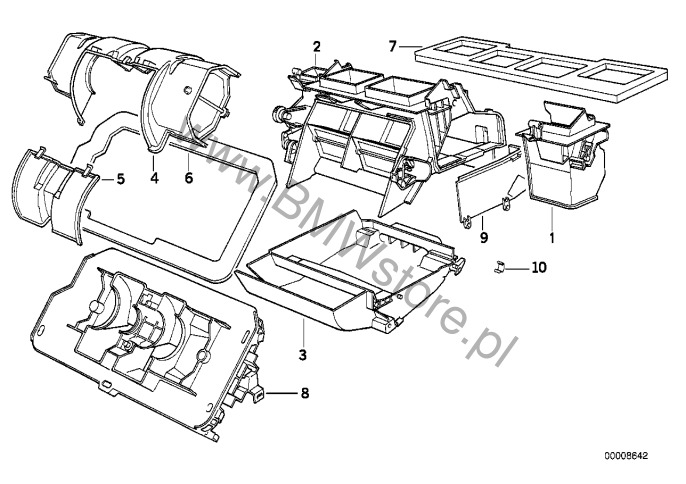 2
7
5
4
6
9
1
10
3
8
www.BMWstore.pl
00009642