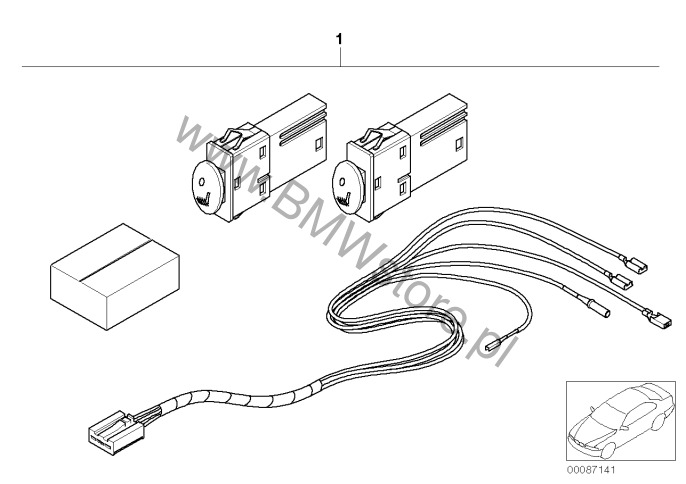 1

www.BMWstore.pl

00087141