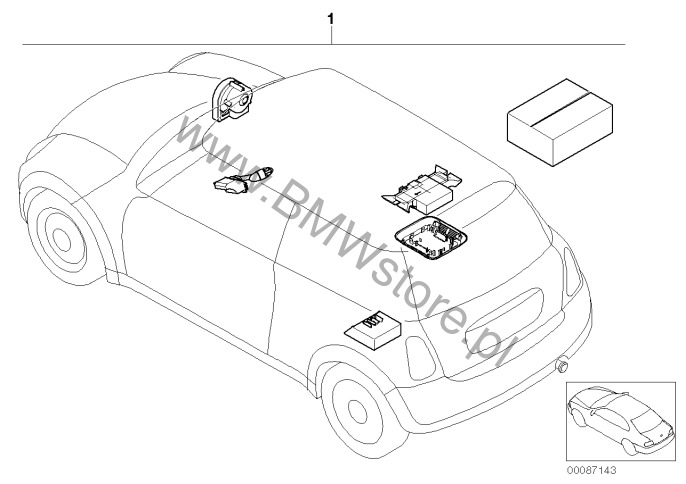 1

www.BMWstore.pl

00087143