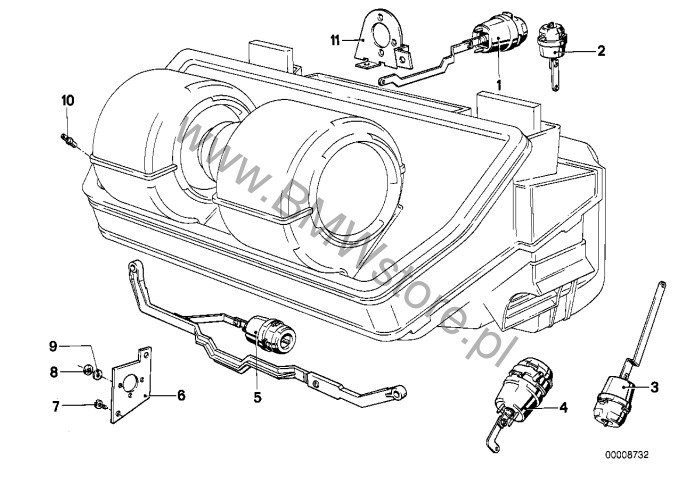 11
1
2
10
www.BMWstore.pl
9
8
7
6
5
4
3
00008732