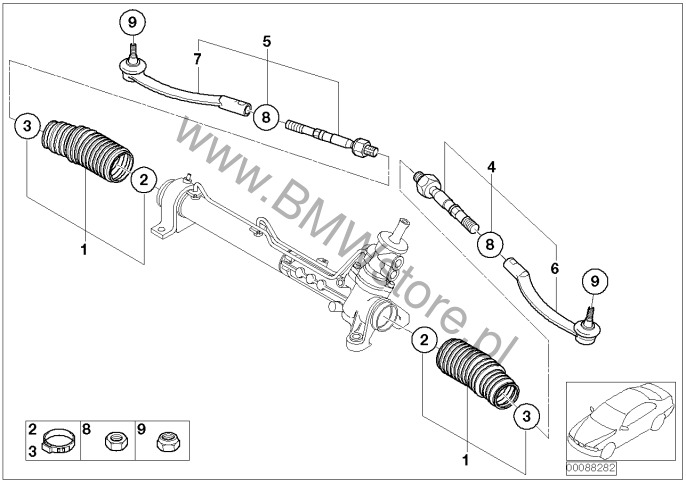 9
7
5
3
8
2
1
www.BMWstore.pl
4
8
6
9
2
3
1
2
3
8
9
00088282