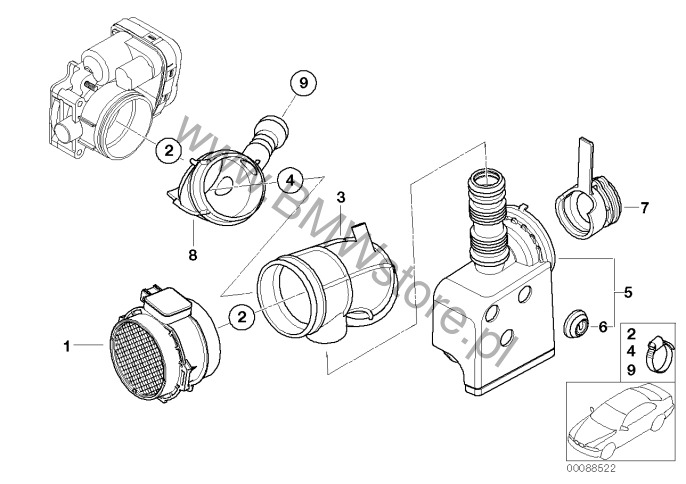 9
2
4
3
7
8
5
2
6
1
2
4
9
www.BMWstore.pl
00088522