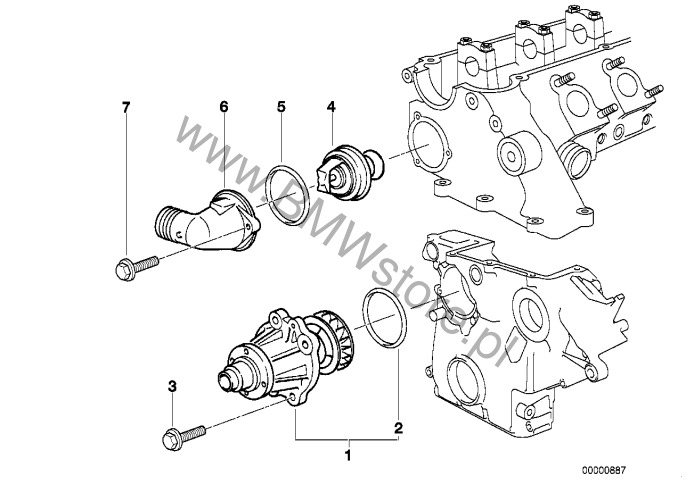 7
6
5
4
www.BMWstore.pl
3
2
1
00000887