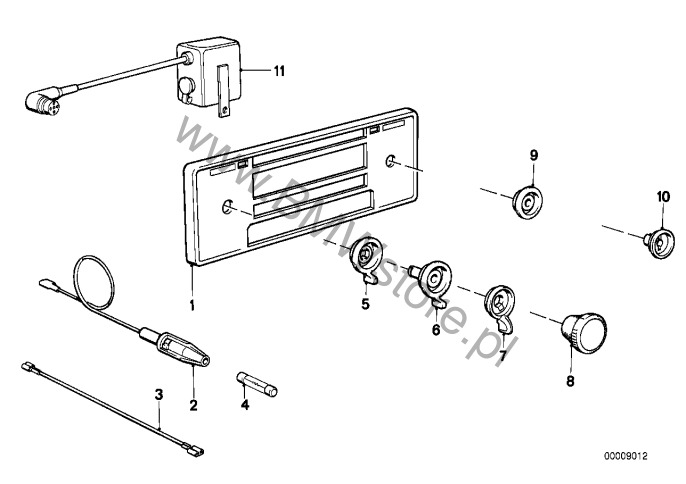 11
www.BMWstore.pl
9
10
1
5
6
7
8
3
2
4
00009012