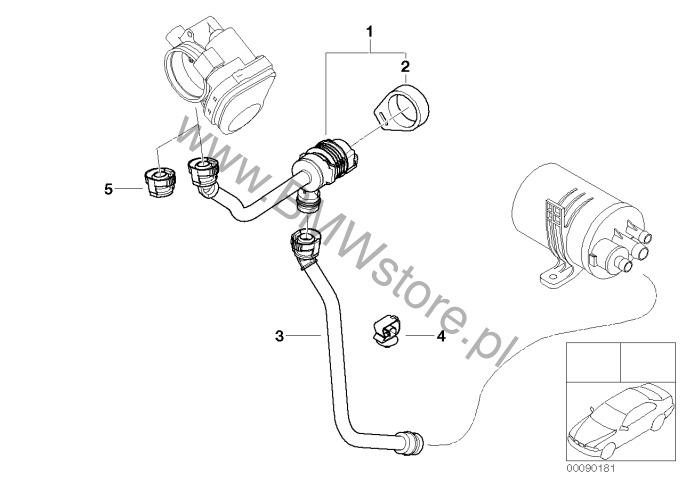 1
2
5
3
4
www.BMWstore.pl
00090181