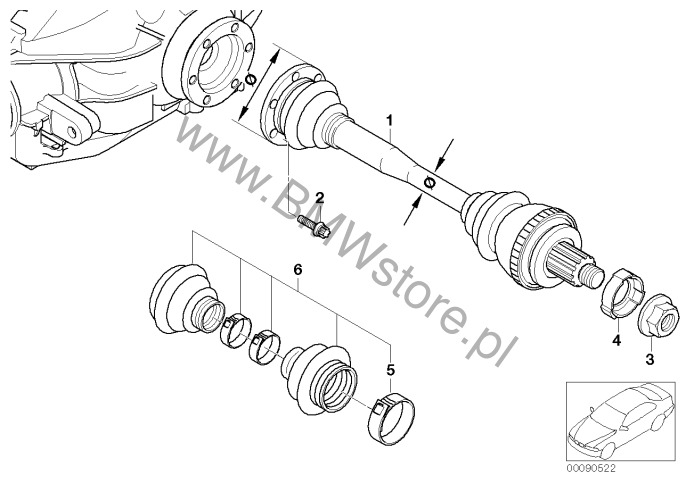 www.BMWstore.pl

1

2

6

5

4

3

00090522