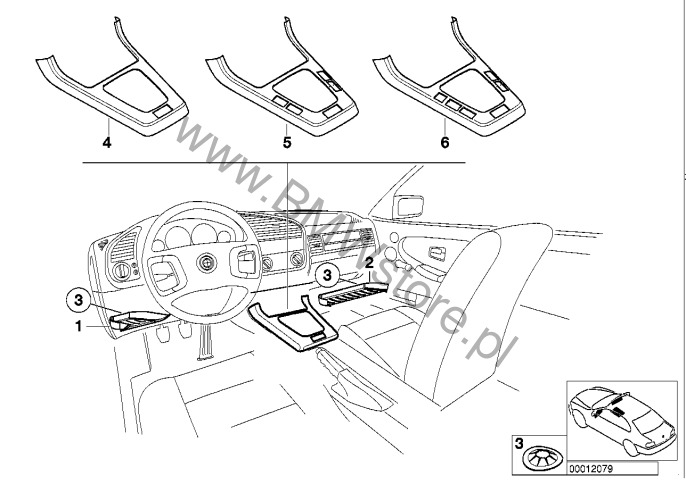 4
5
6
www.BMWstore.pl
3
2
3
1
3
00012079