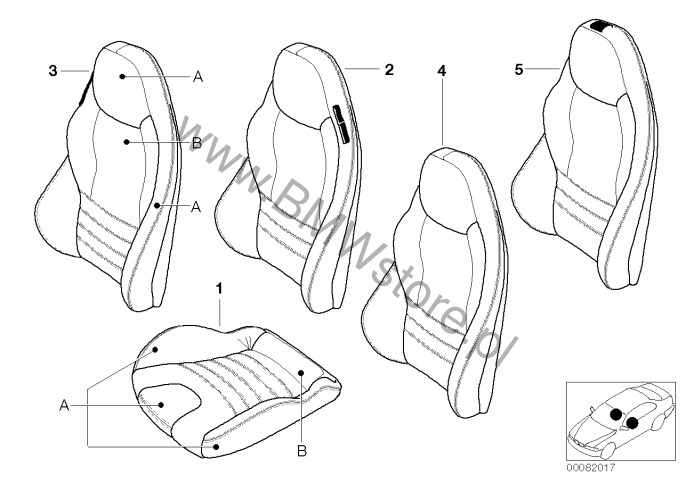 3
A
B
A
2
4
5
www.BMWstore.pl
1
A
B
00082017