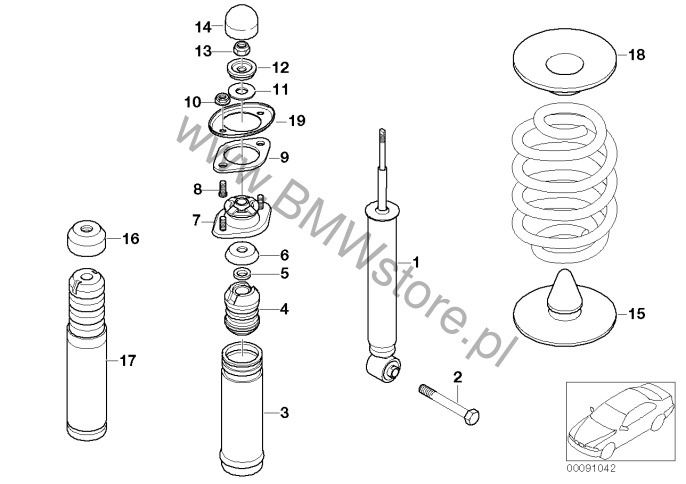 14
13
12
11
10
19
9
8
7
6
5
4
3
16
17
1
2
18
15
www.BMWstore.pl
00091042