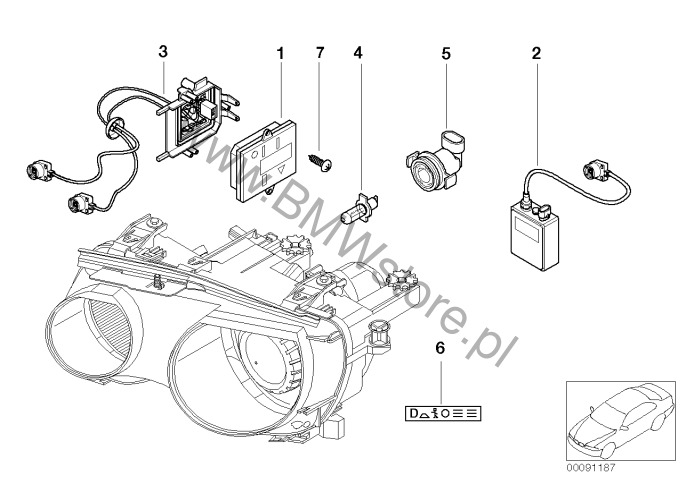 3
1
7
4
5
2
www.BMWstore.pl
6
D
00091187