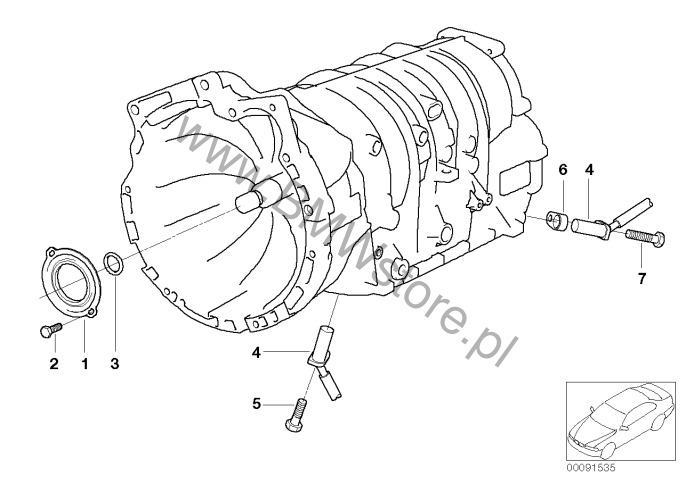 www.BMWstore.pl

6
4
7
2
1
3
4
5
00091535