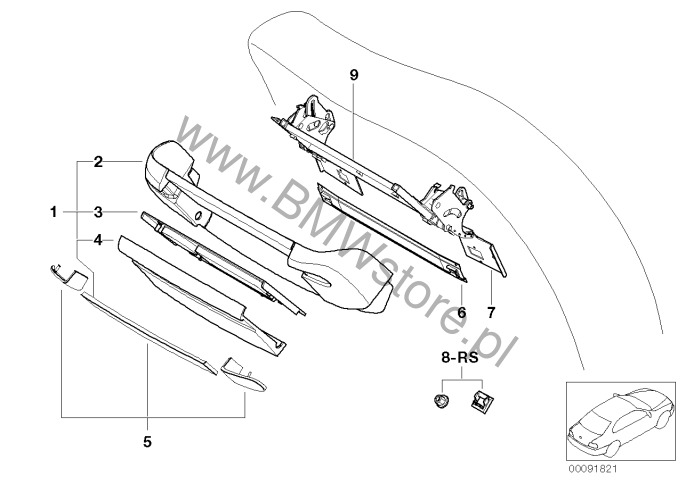 9

2

1

3

4

www.BMWstore.pl

6

7

8-RS

5

00091821