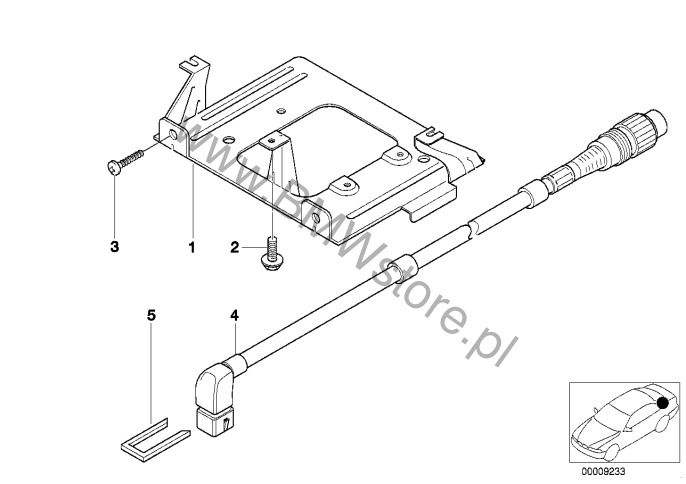 www.BMWstore.pl

3

1

2

5

4

00009233