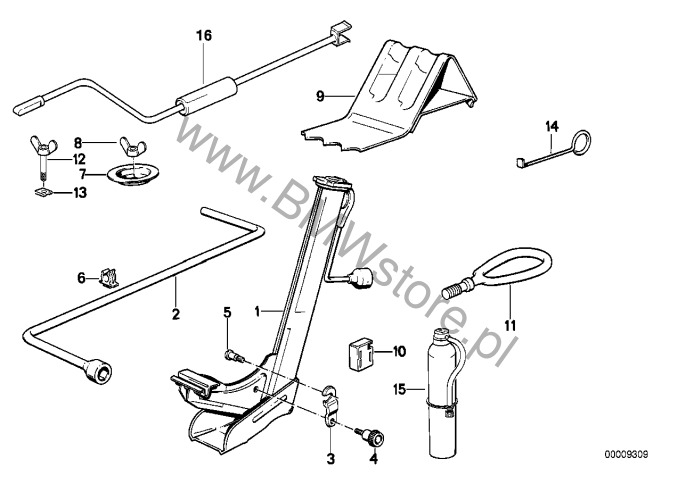 16
9
14
8
12
7
13
www.BMWstore.pl
6
2
5
1
11
10
15
3
4
00009309