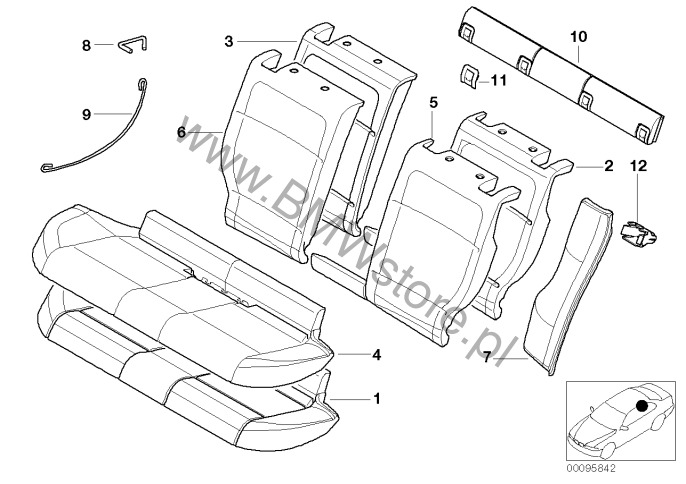 8
3
10
11
9
6
5
2
12
www.BMWstore.pl
4
7
1
00095842