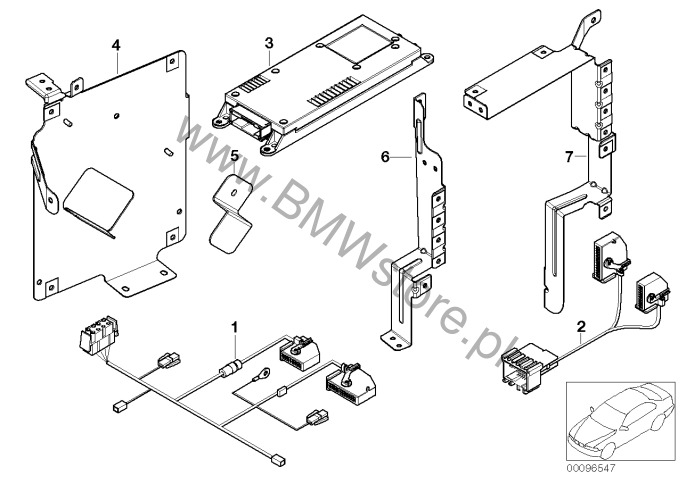 4
3
5
6
7
1
2
www.BMWstore.pl
00096547