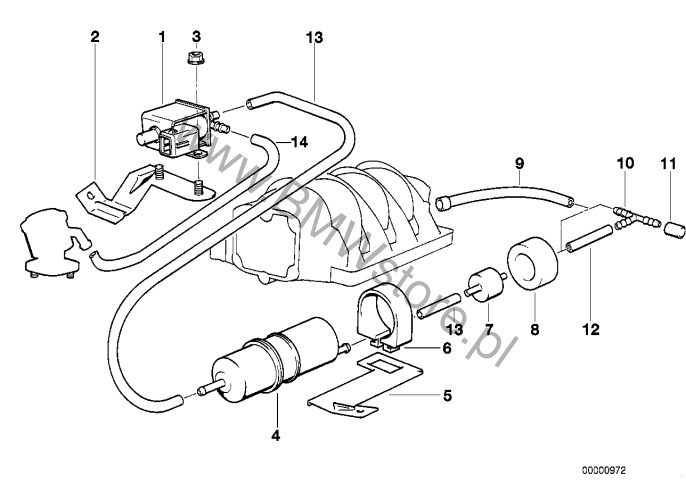 2
1
3
13
14
9
10
11
13
7
8
12
6
5
4
www.BMWstore.pl
00000972