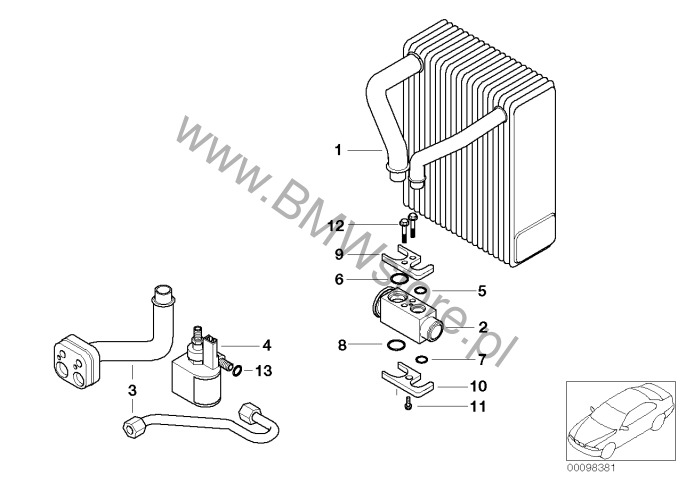 www.BMWstore.pl

1
12
9
6
5
2
8
7
10
11
4
13
3

00098381