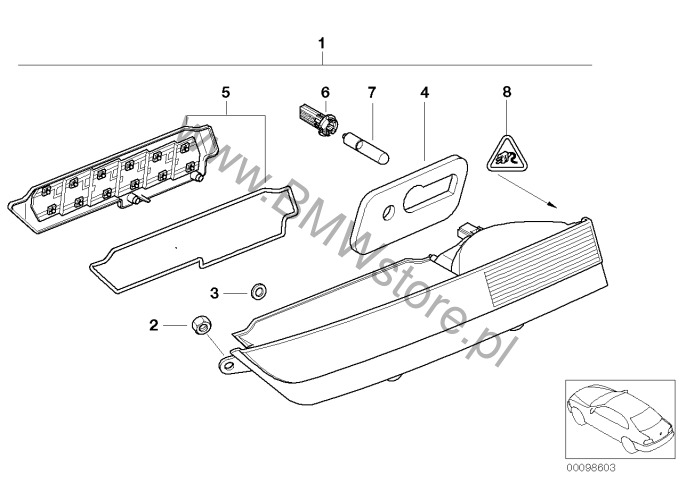 1
5
6
7
4
8
3
2
www.BMWstore.pl
00098603