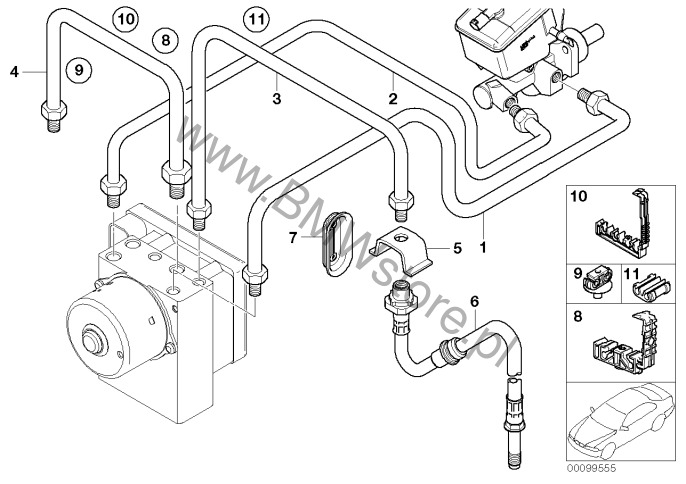 10
8
11
4
9
3
2
www.BMWstore.pl
7
5
1
6
10
9
11
8
00099555