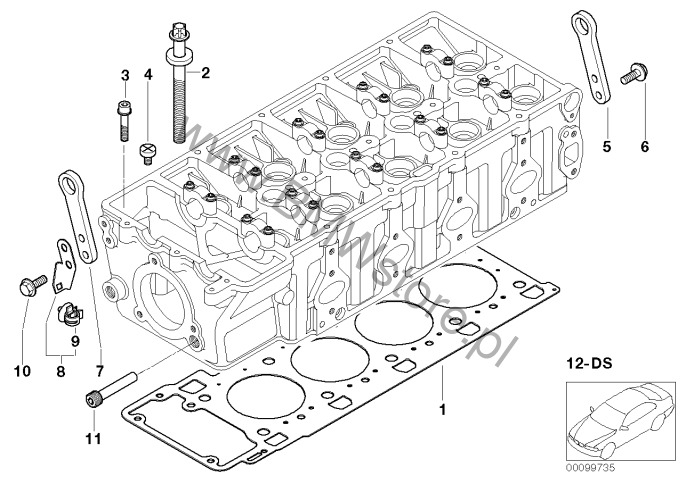 3
4
2
5
6
www.BMWstore.pl
10
9
8
7
11
1
12-DS
00099735